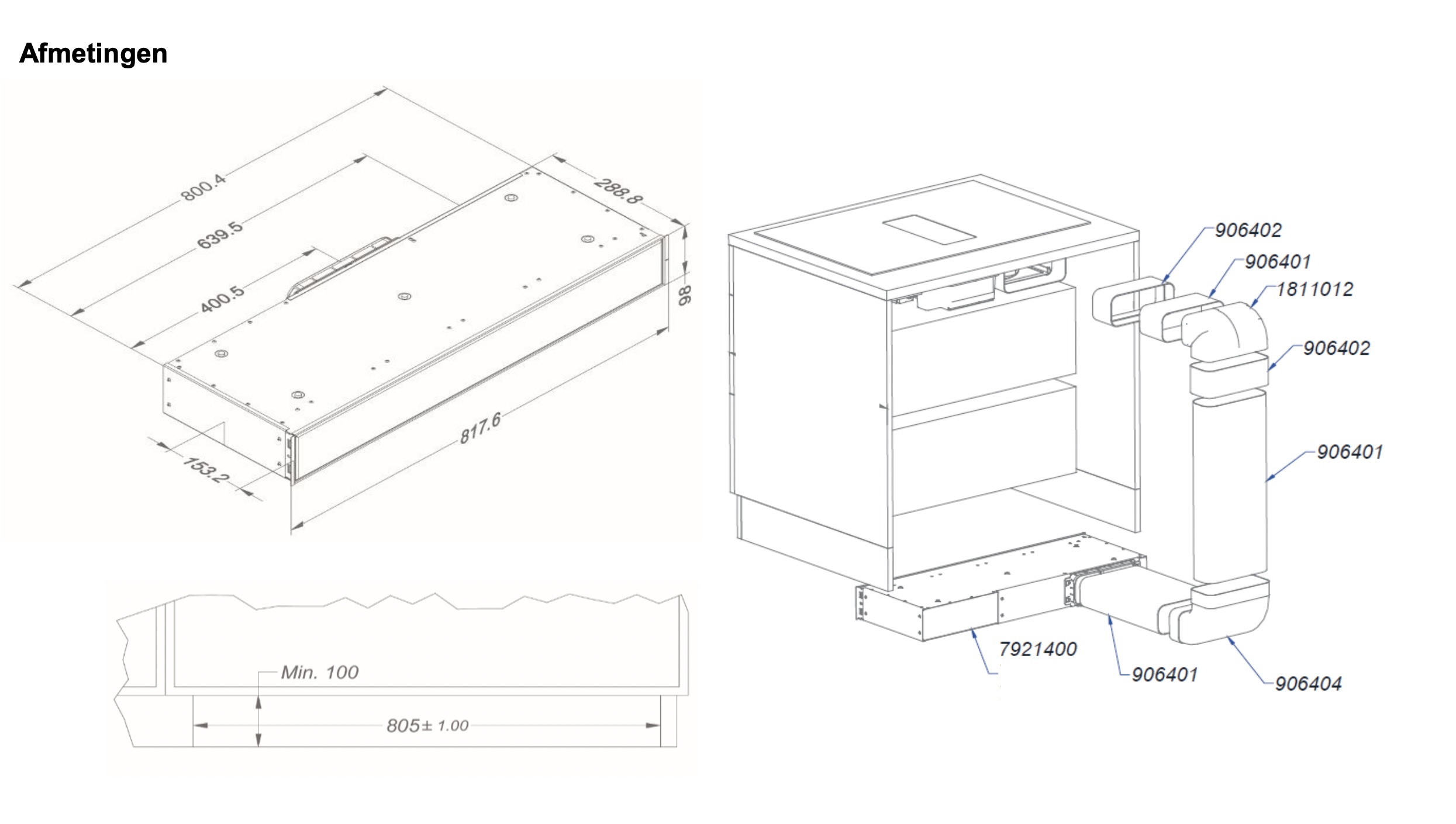 Afmetingen

800.4
639.5
400.5
288.8
98
817.6
153.2

Min. 100
805± 1.00

906402
906401
1811012
906402
906401
7921400
906401
906404