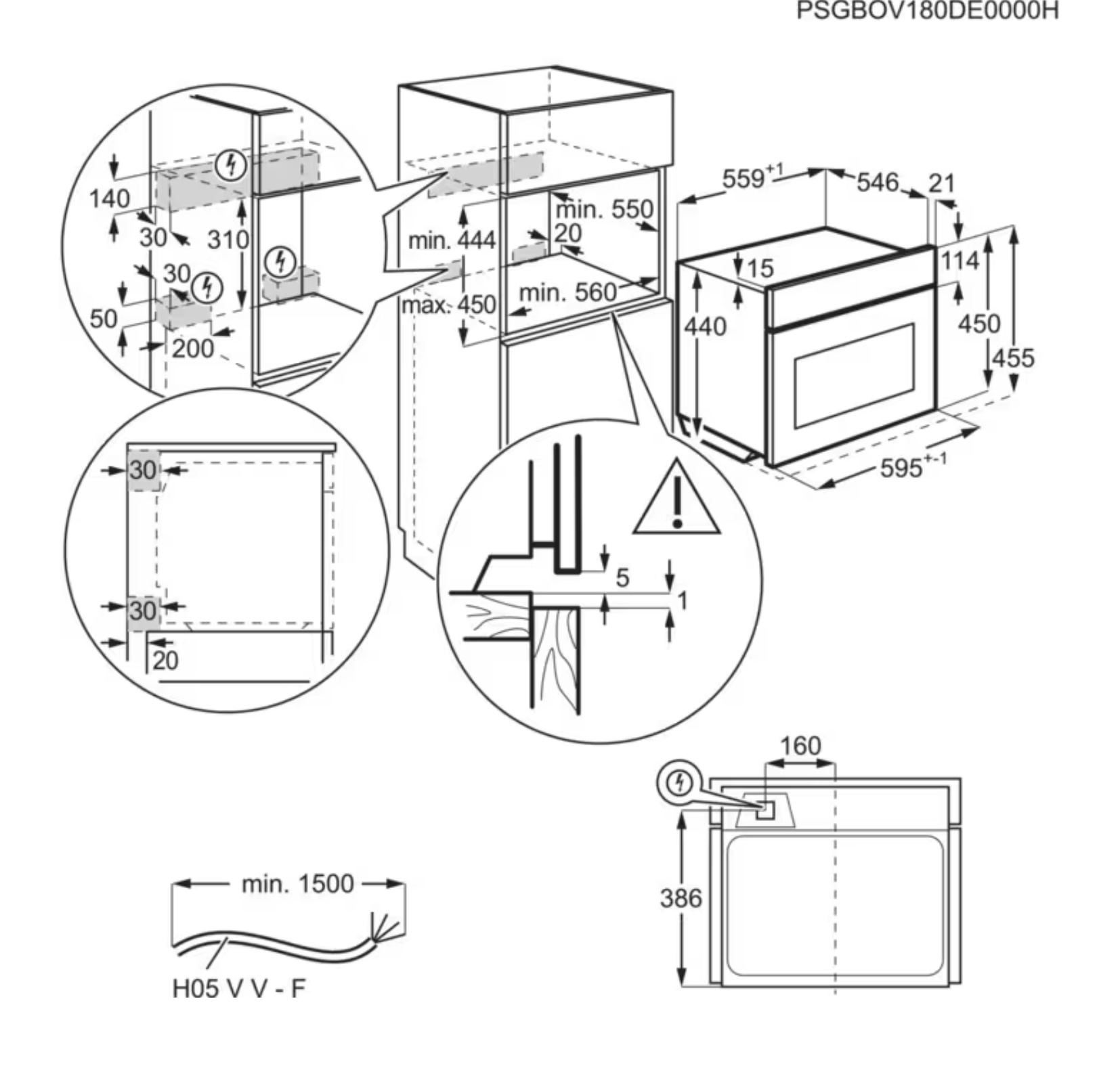 PSGBOV180DE0000H

140
30
310
30
50
200

min. 444
max. 450
min. 550
20
min. 560

$559^{+1}$
546
21
15
114
440
450
455
$595^{+-1}$

30
30
20

5
1

160
386

min. 1500
H05 V V - F