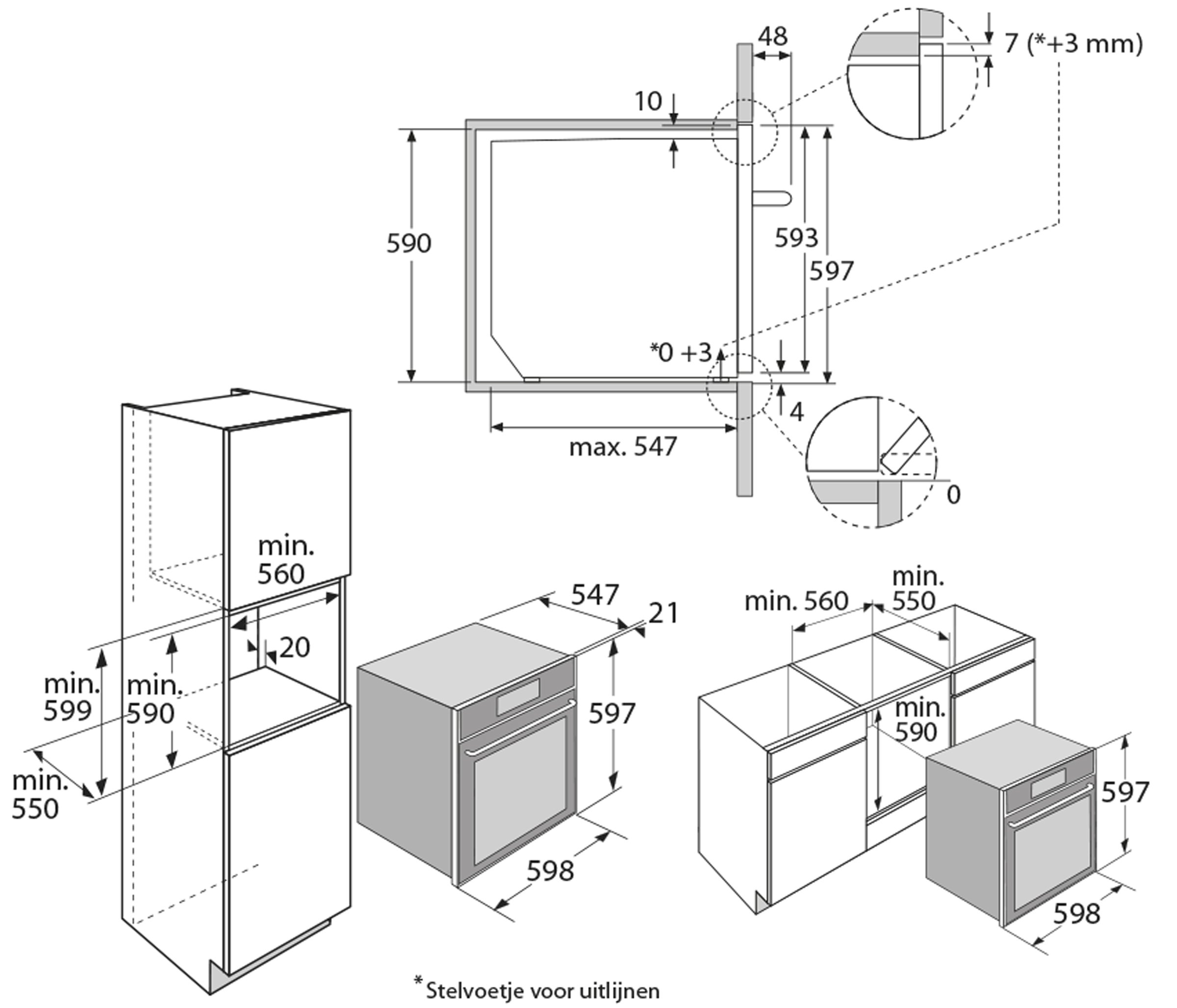 48
7 (*+3 mm)
10
590
593
597
*0 +3
4
max. 547
0
min.
560
20
min.
599
min.
590
min.
550
547
21
597
598
min. 560
min.
550
min.
590
597
598
*Stelvoetje voor uitlijnen